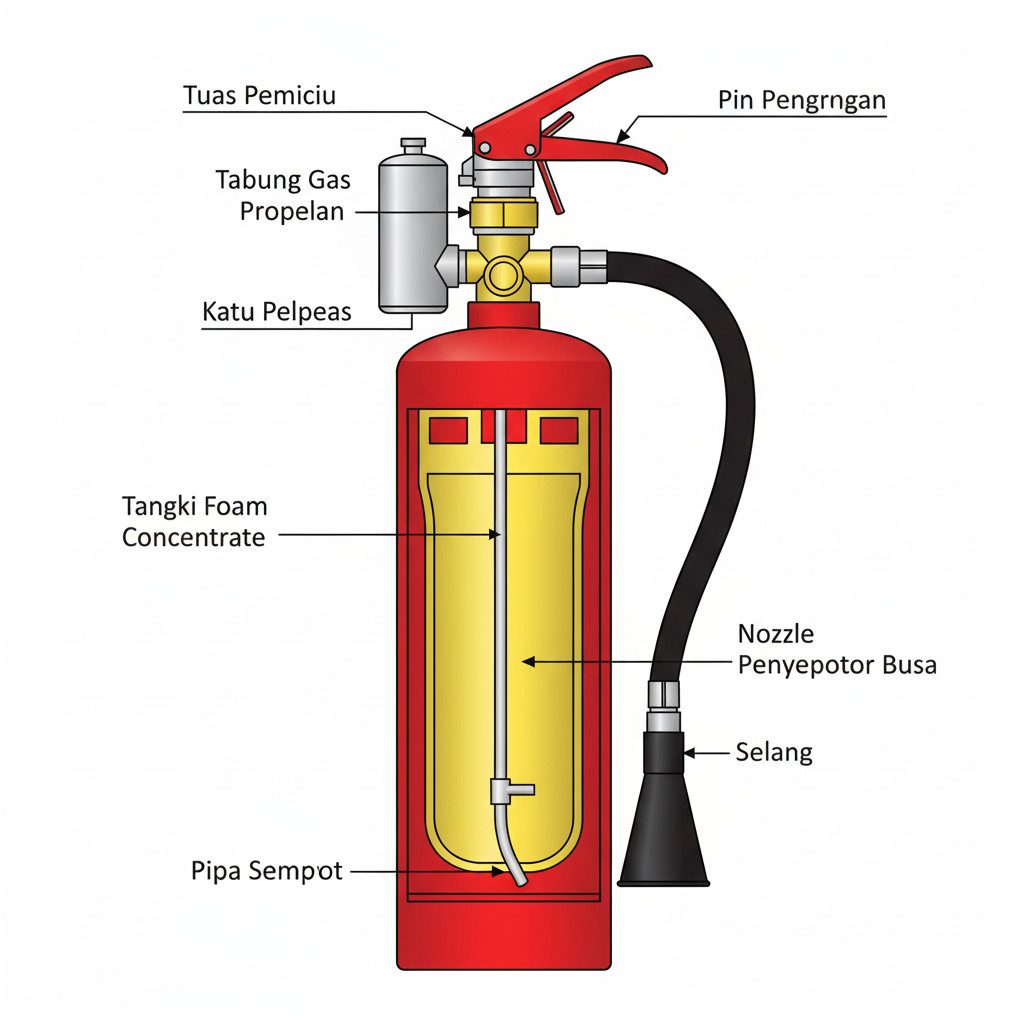 Tuas Pemiciu

Pin Pengrngan

Tabung Gas Propelan

Katu Pelpeas

Tangki Foam Concentrate

Nozzle Penyepotor Busa

Selang

Pipa Sempot